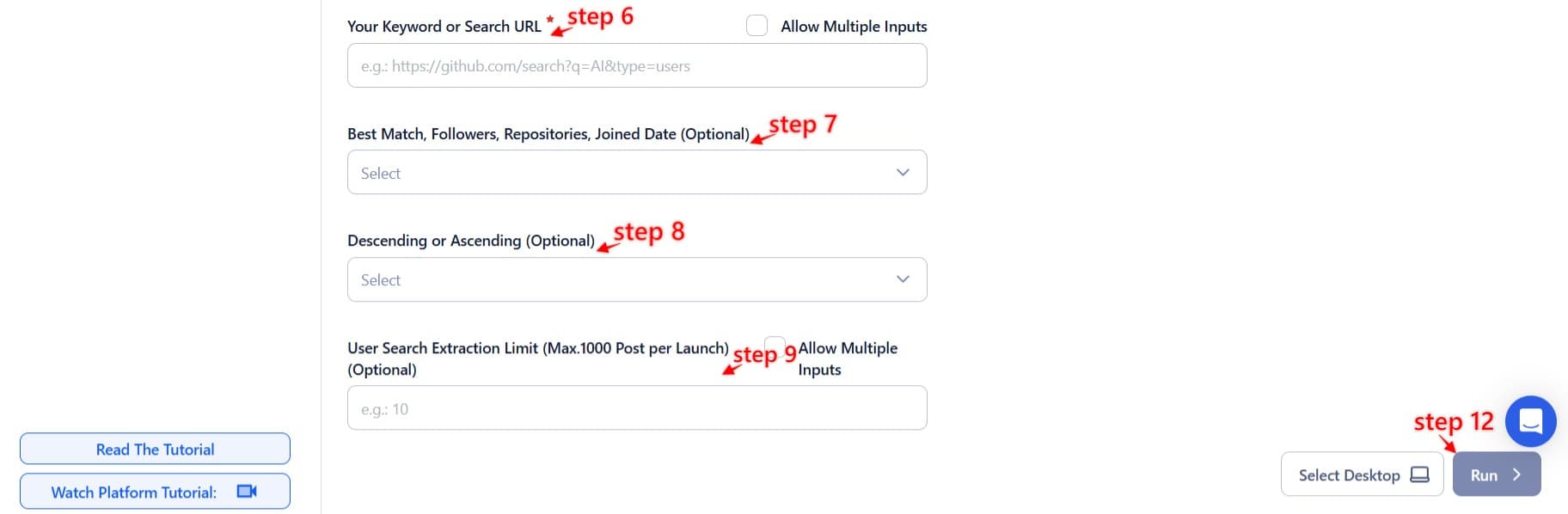 Your Keyword or Search URL * step 6

Allow Multiple Inputs

e.g.: https://github.com/search?q=AI&type=users

Best Match, Followers, Repositories, Joined Date (Optional) step 7

Select

Descending or Ascending (Optional) step 8

Select

User Search Extraction Limit (Max.1000 Post per Launch) (Optional) step 9 Allow Multiple Inputs

e.g.: 10

Read The Tutorial

Watch Platform Tutorial:

step 12

Select Desktop

Run